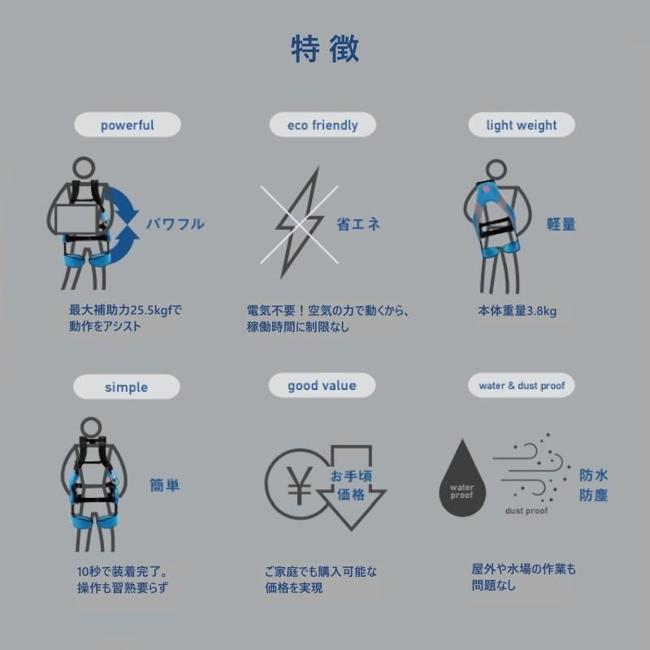 特徴

powerful

パワフル

最大補助力25.5kgfで動作をアシスト

eco friendly

省エネ

電気不要！空気の力で動くから、稼働時間に制限なし

light weight

軽量

本体重量3.8kg

simple

簡単

10秒で装着完了。操作も習熟要らず

good value

¥

お手頃価格

ご家庭でも購入可能な価格を実現

water & dust proof

water proof

dust proof

防水防塵

屋外や水場の作業も問題なし