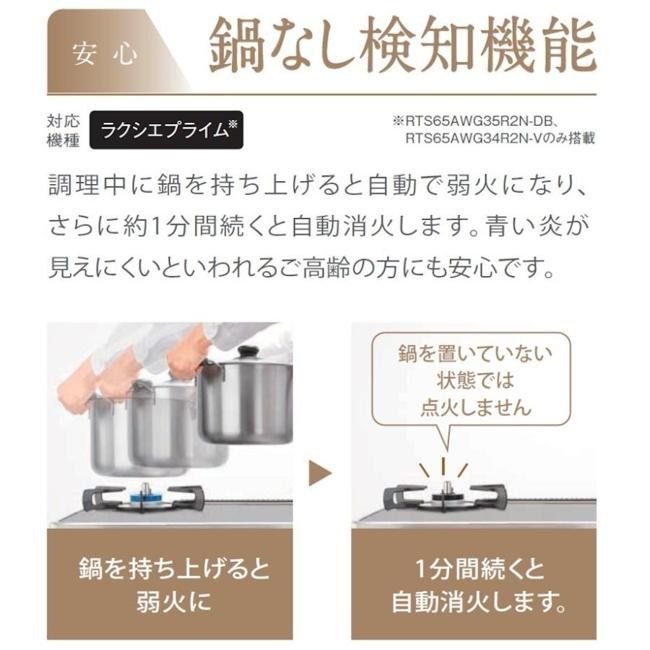 安心 鍋なし検知機能

対応機種 ラクシエプライム※

※RTS65AWG35R2N-DB、RTS65AWG34R2N-Vのみ搭載

調理中に鍋を持ち上げると自動で弱火になり、さらに約1分間続くと自動消火します。青い炎が見えにくいといわれるご高齢の方にも安心です。

鍋を置いていない状態では点火しません

鍋を持ち上げると弱火に

1分間続くと自動消火します。