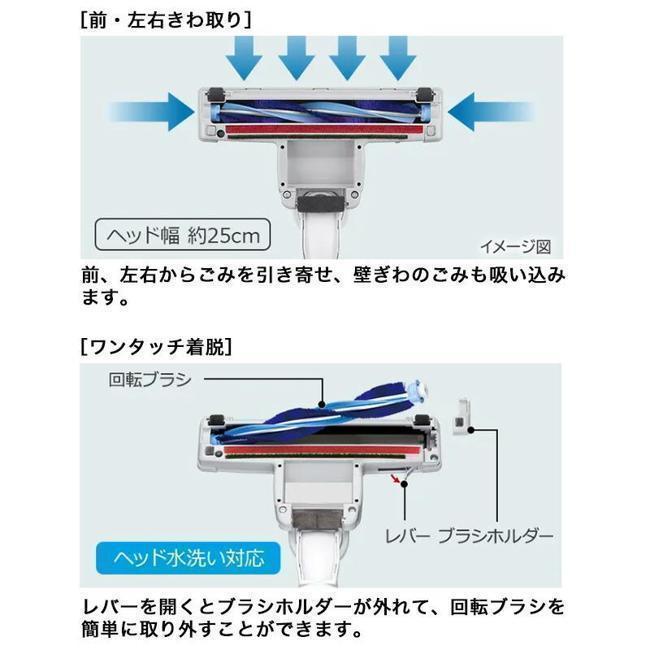 [前・左右きわ取り]

ヘッド幅 約25cm

イメージ図

前、左右からごみを引き寄せ、壁ぎわのごみも吸い込みます。

[ワンタッチ着脱]

回転ブラシ

レバー ブラシホルダー

ヘッド水洗い対応

レバーを開くとブラシホルダーが外れて、回転ブラシを簡単に取り外すことができます。